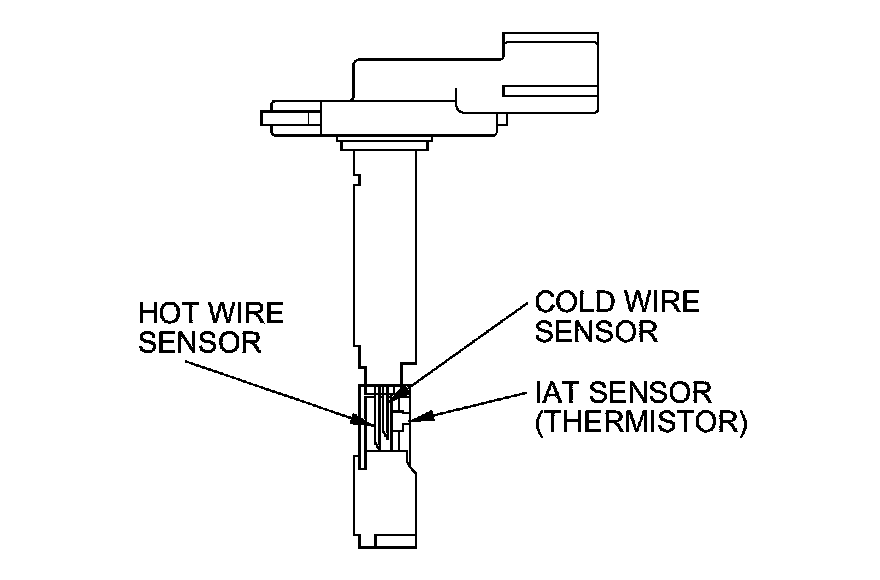 HOT WIRE SENSOR

COLD WIRE SENSOR

IAT SENSOR (THERMISTOR)