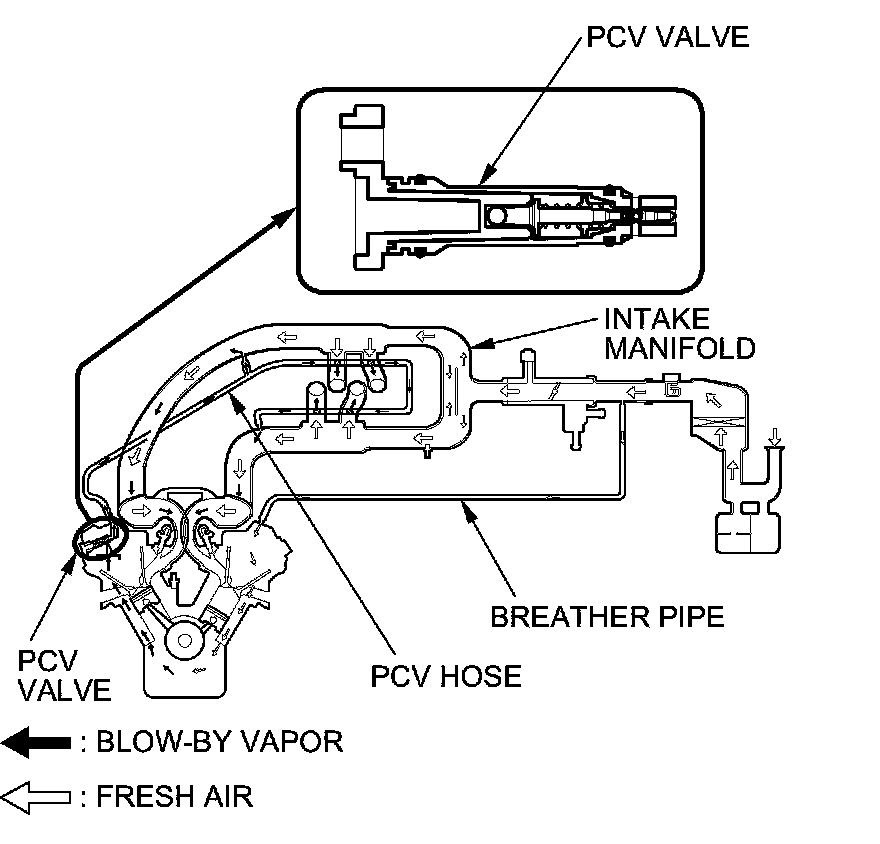 PCV VALVE

INTAKE MANIFOLD

BREATHER PIPE

PCV VALVE

PCV HOSE

: BLOW-BY VAPOR

: FRESH AIR