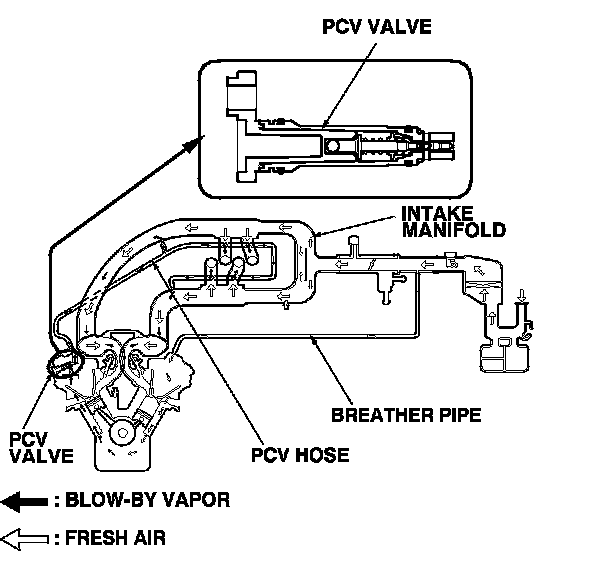 PCV VALVE

INTAKE MANIFOLD

BREATHER PIPE

PCV VALVE

PCV HOSE

: BLOW-BY VAPOR

: FRESH AIR