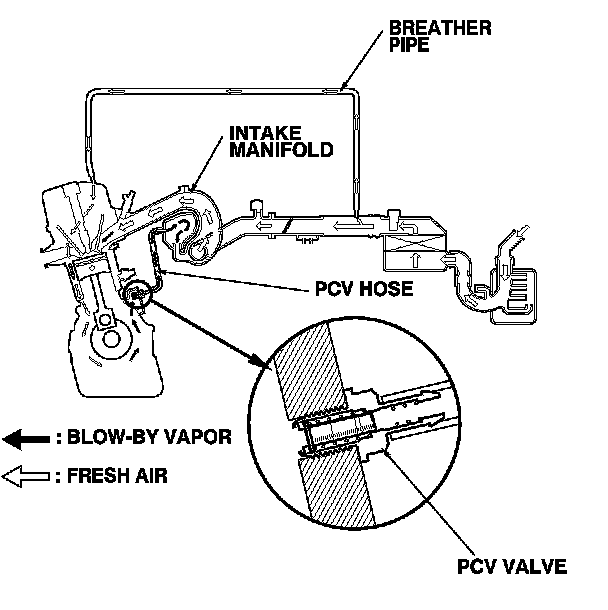 BREATHER PIPE

INTAKE MANIFOLD

PCV HOSE

: BLOW-BY VAPOR

: FRESH AIR

PCV VALVE