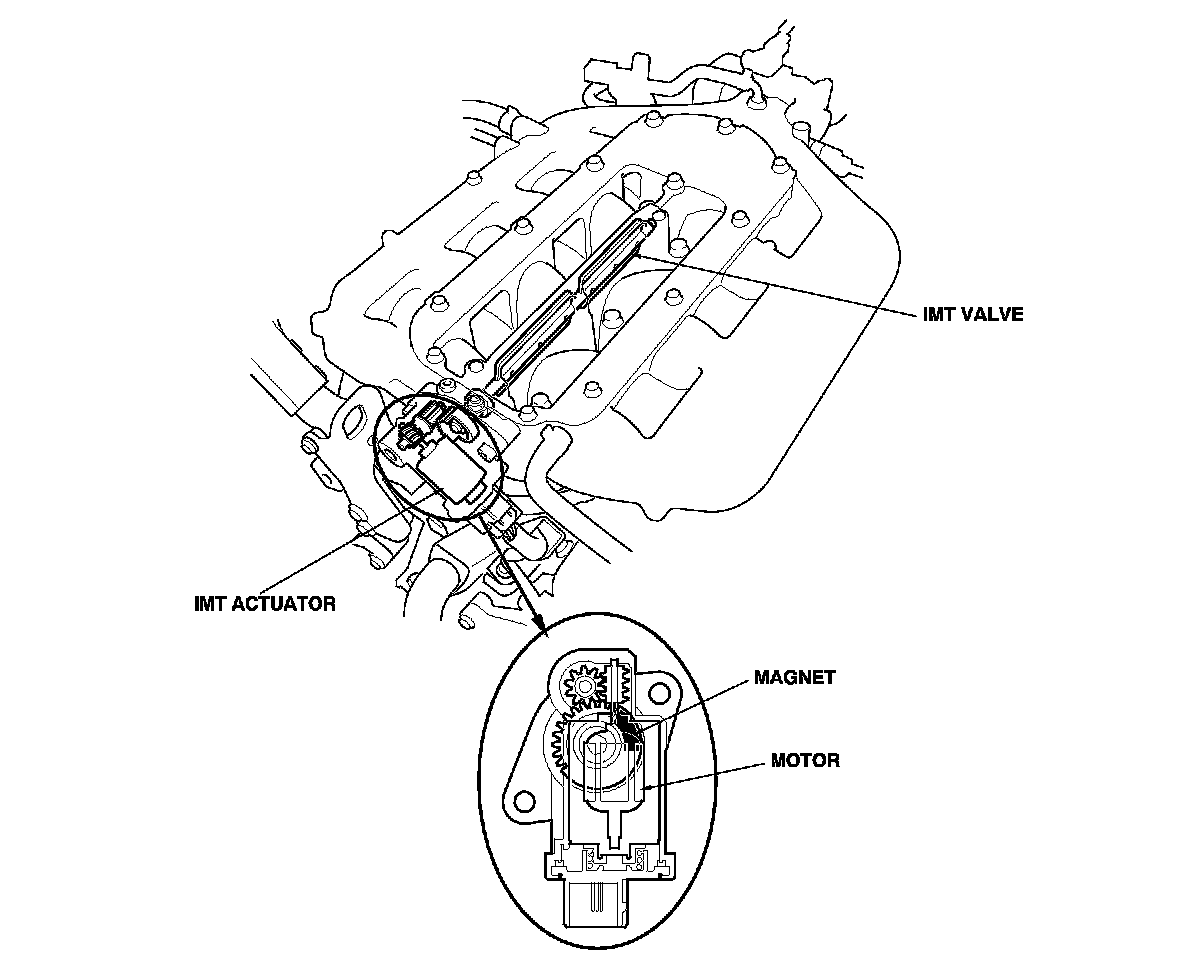 IMT VALVE

IMT ACTUATOR

MAGNET

MOTOR