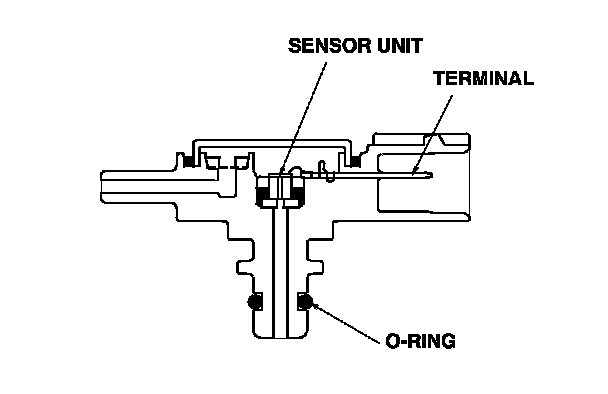 SENSOR UNIT
TERMINAL
O-RING