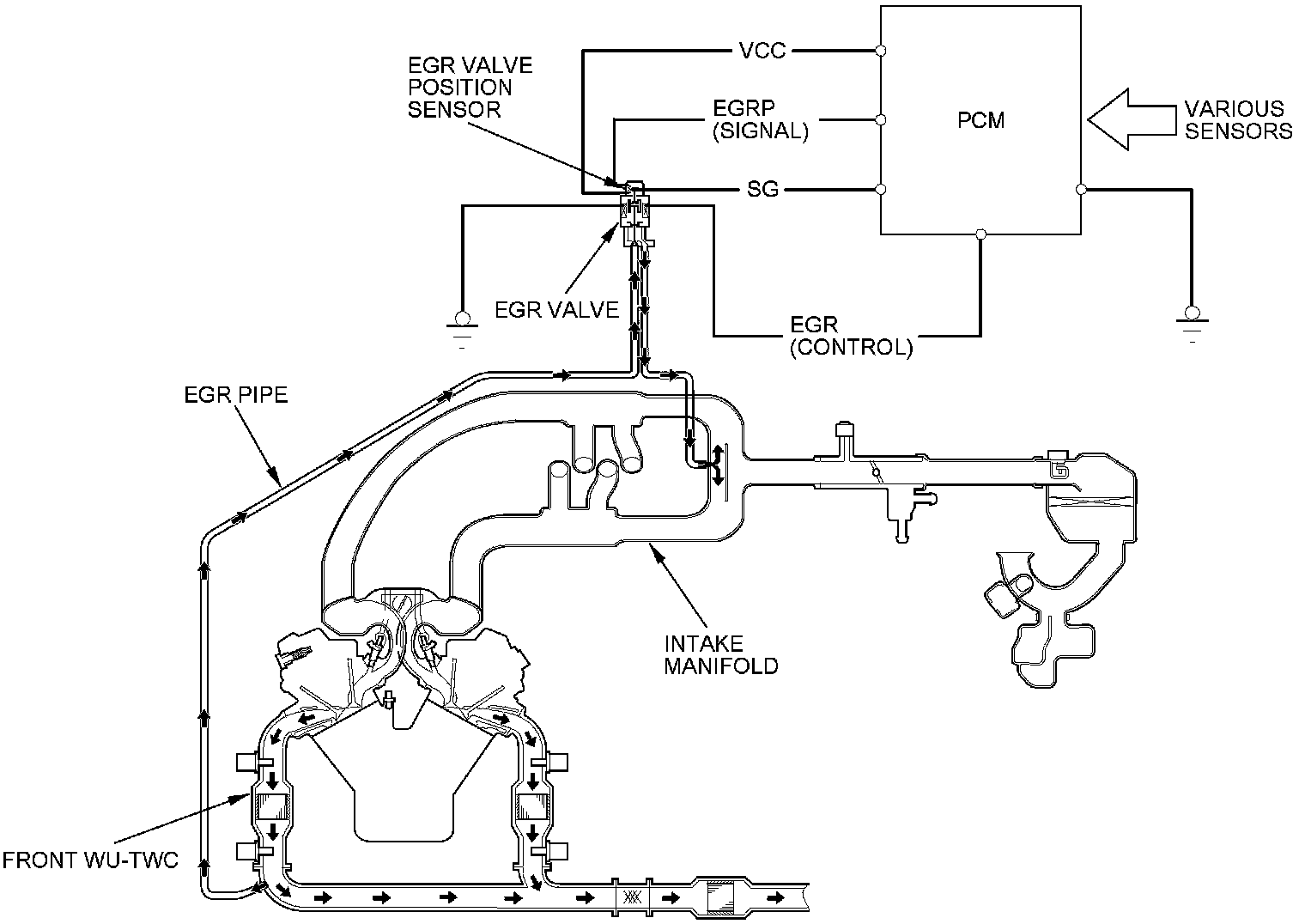 EGR VALVE POSITION SENSOR

VCC

EGRP (SIGNAL)

SG

PCM

VARIOUS SENSORS

EGR VALVE

EGR (CONTROL)

EGR PIPE

INTAKE MANIFOLD

FRONT WU-TWC