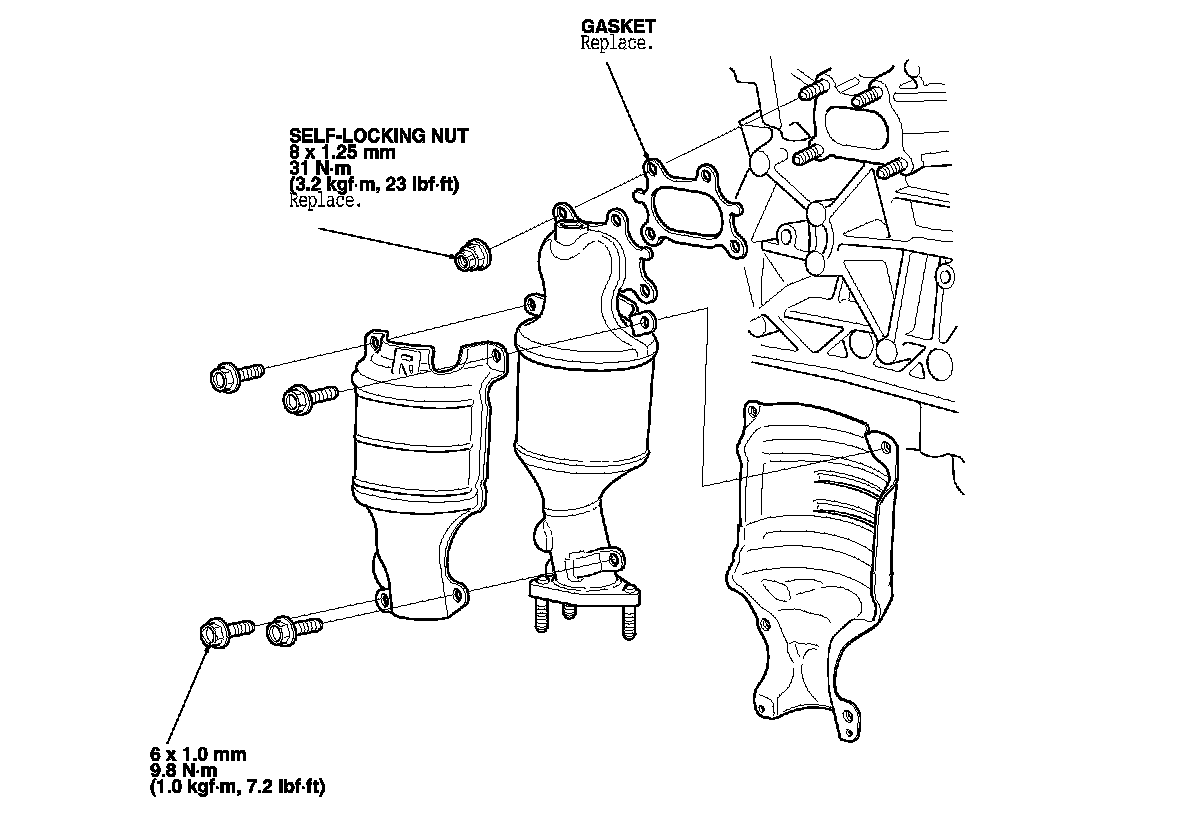 GASKET
Replace.

SELF-LOCKING NUT
8 x 1.25 mm
31 N·m
(3.2 kgf·m, 23 lbf·ft)
Replace.

6 x 1.0 mm
9.8 N·m
(1.0 kgf·m, 7.2 lbf·ft)