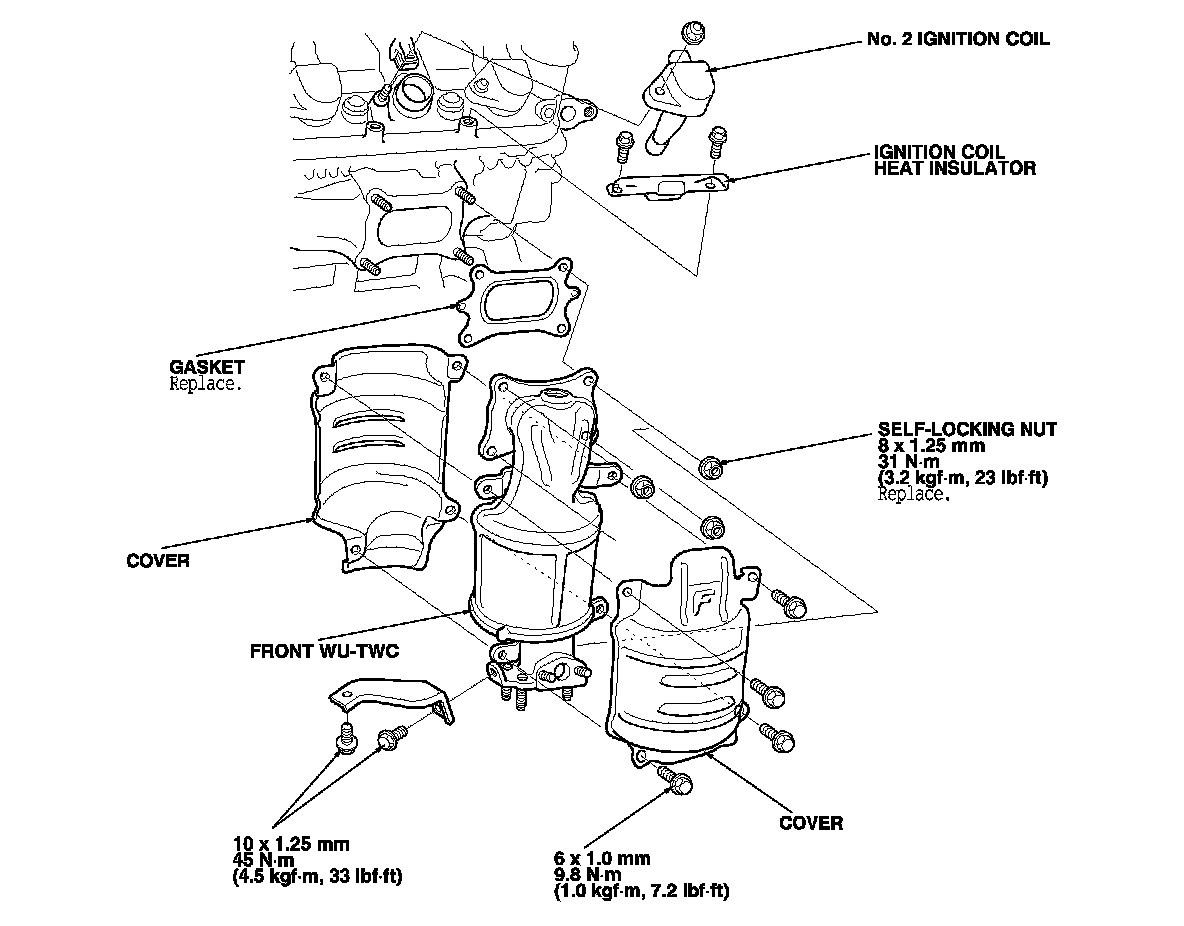 No. 2 IGNITION COIL

IGNITION COIL HEAT INSULATOR

GASKET
Replace.

SELF-LOCKING NUT
8 x 1.25 mm
31 N·m
(3.2 kgf·m, 23 lbf·ft)
Replace.

COVER

FRONT WU-TWC

COVER

10 x 1.25 mm
45 N·m
(4.5 kgf·m, 33 lbf·ft)

6 x 1.0 mm
9.8 N·m
(1.0 kgf·m, 7.2 lbf·ft)