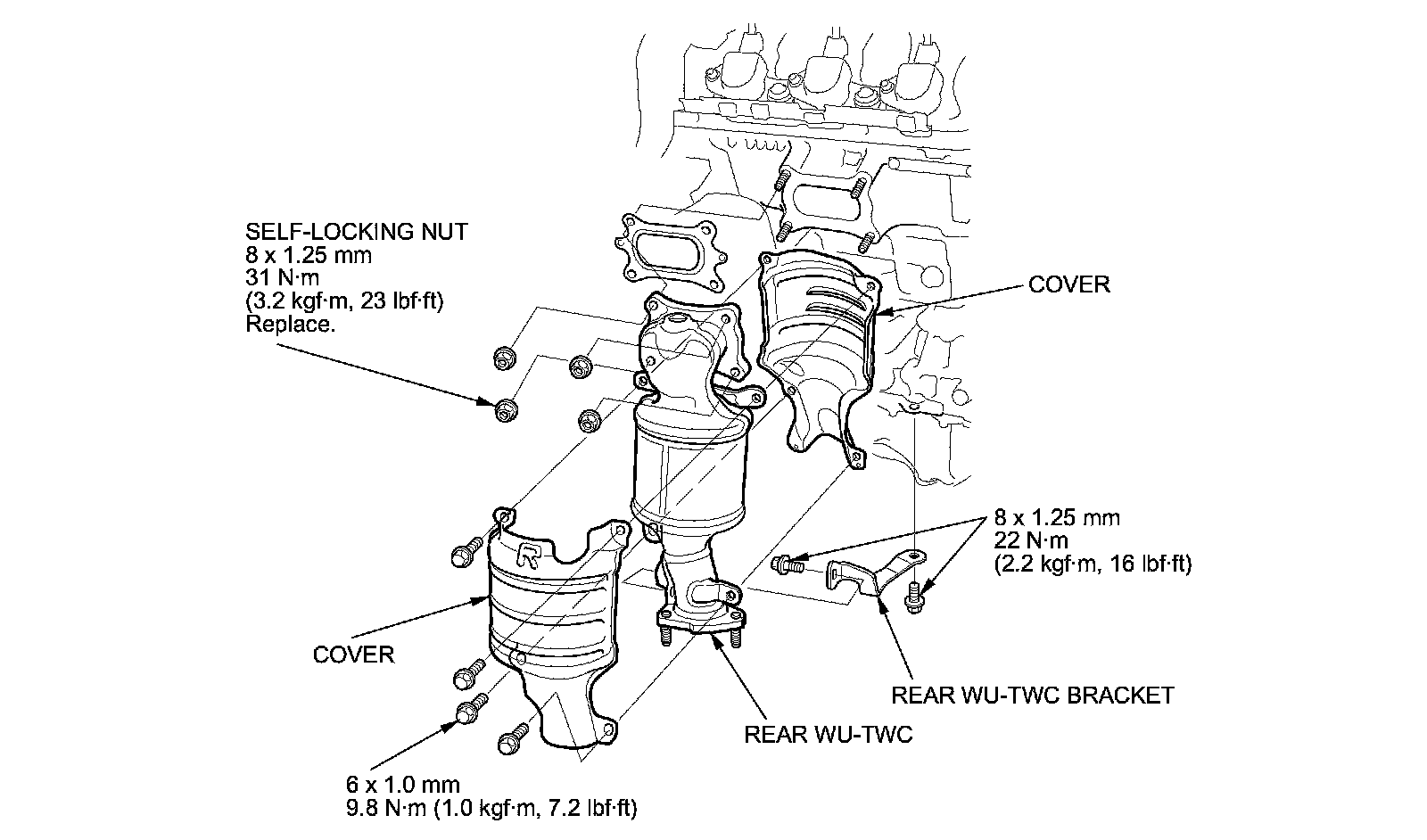 SELF-LOCKING NUT
8 x 1.25 mm
31 N·m
(3.2 kgf·m, 23 lbf·ft)
Replace.

COVER

8 x 1.25 mm
22 N·m
(2.2 kgf·m, 16 lbf·ft)

COVER

REAR WU-TWC BRACKET

REAR WU-TWC

6 x 1.0 mm
9.8 N·m (1.0 kgf·m, 7.2 lbf·ft)