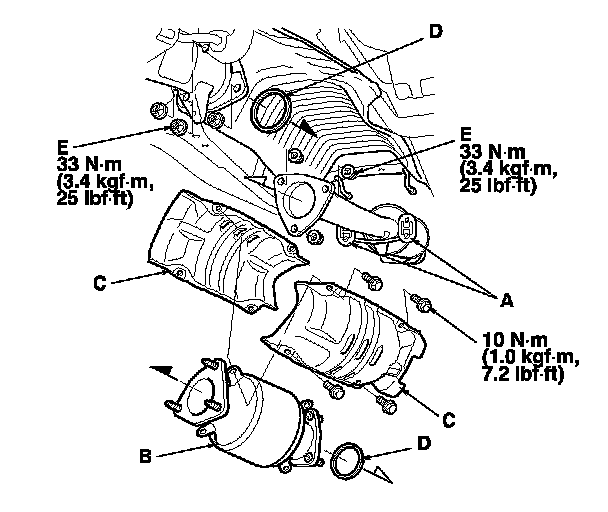 D

E
33 N·m
(3.4 kgf·m,
25 lbf·ft)

E
33 N·m
(3.4 kgf·m,
25 lbf·ft)

C

A

10 N·m
(1.0 kgf·m,
7.2 lbf·ft)

C

B

D