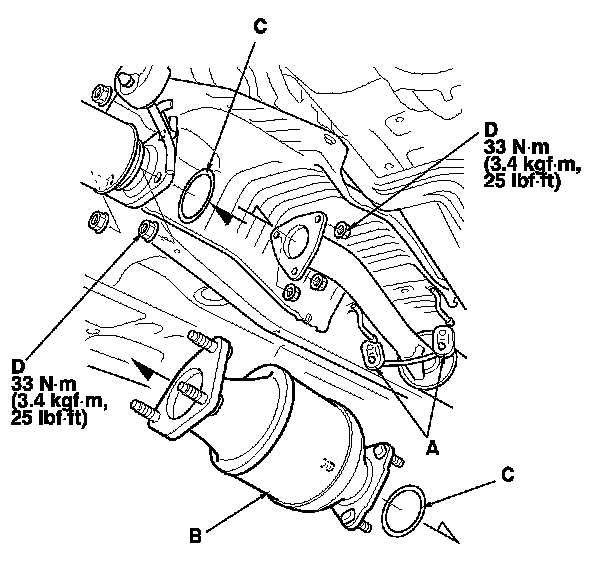 C

D
33 N·m
(3.4 kgf·m,
25 lbf·ft)

D
33 N·m
(3.4 kgf·m,
25 lbf·ft)

A

C

B