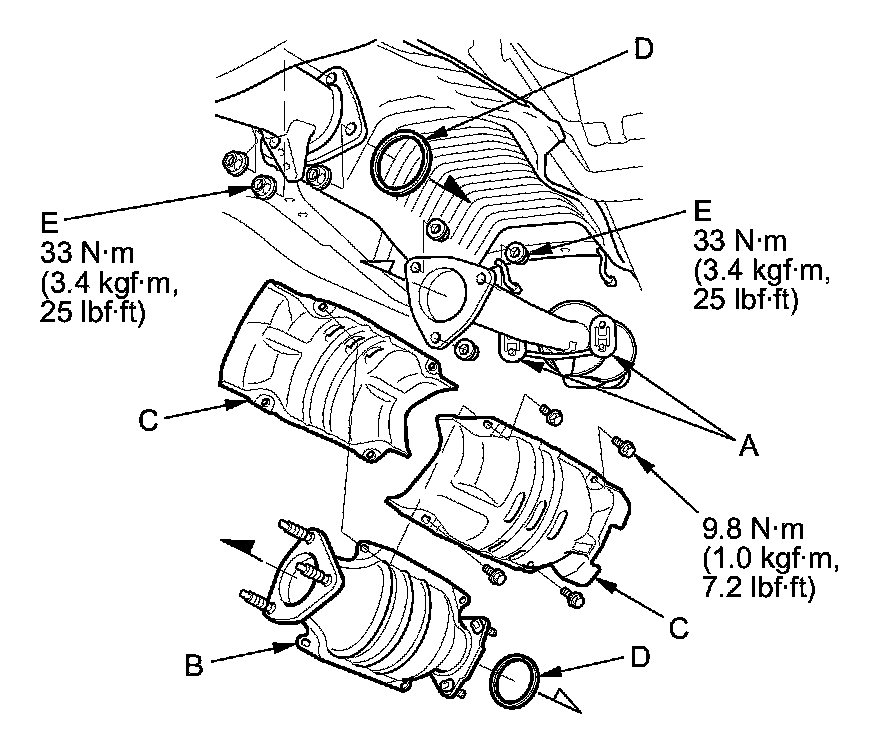 D

E
33 N·m
(3.4 kgf·m,
25 lbf·ft)

E
33 N·m
(3.4 kgf·m,
25 lbf·ft)

C

A

9.8 N·m
(1.0 kgf·m,
7.2 lbf·ft)

C

B

D