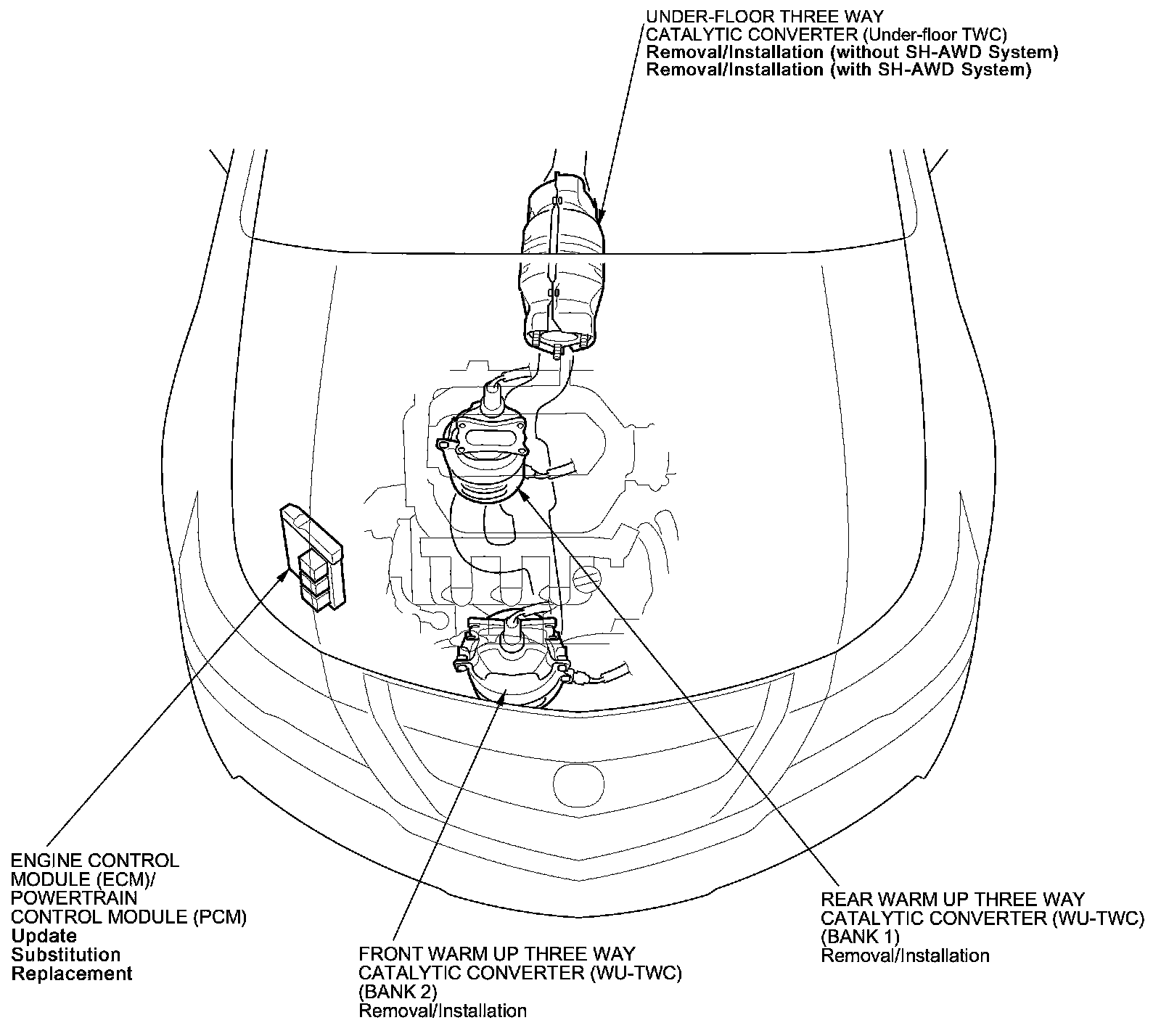 UNDER-FLOOR THREE WAY
CATALYTIC CONVERTER (Under-floor TWC)
Removal/Installation (without SH-AWD System)
Removal/Installation (with SH-AWD System)

ENGINE CONTROL
MODULE (ECM)/
POWERTRAIN
CONTROL MODULE (PCM)
Update
Substitution
Replacement

FRONT WARM UP THREE WAY
CATALYTIC CONVERTER (WU-TWC)
(BANK 2)
Removal/Installation

REAR WARM UP THREE WAY
CATALYTIC CONVERTER (WU-TWC)
(BANK 1)
Removal/Installation