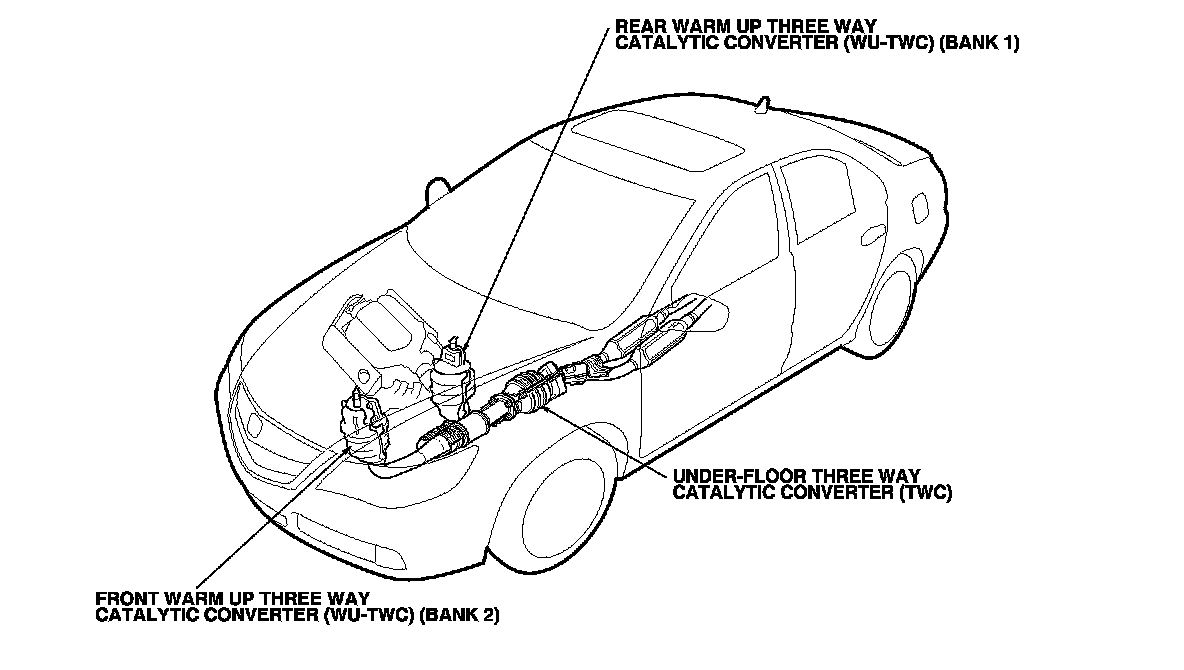 REAR WARM UP THREE WAY
CATALYTIC CONVERTER (WU-TWC) (BANK 1)

UNDER-FLOOR THREE WAY
CATALYTIC CONVERTER (TWC)

FRONT WARM UP THREE WAY
CATALYTIC CONVERTER (WU-TWC) (BANK 2)