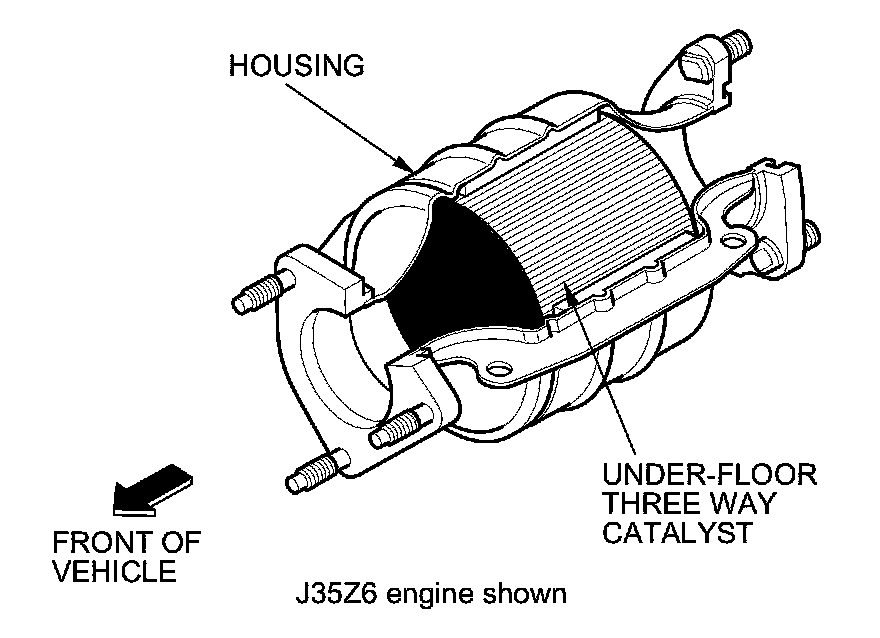 HOUSING

UNDER-FLOOR THREE WAY CATALYST

FRONT OF VEHICLE

J35Z6 engine shown