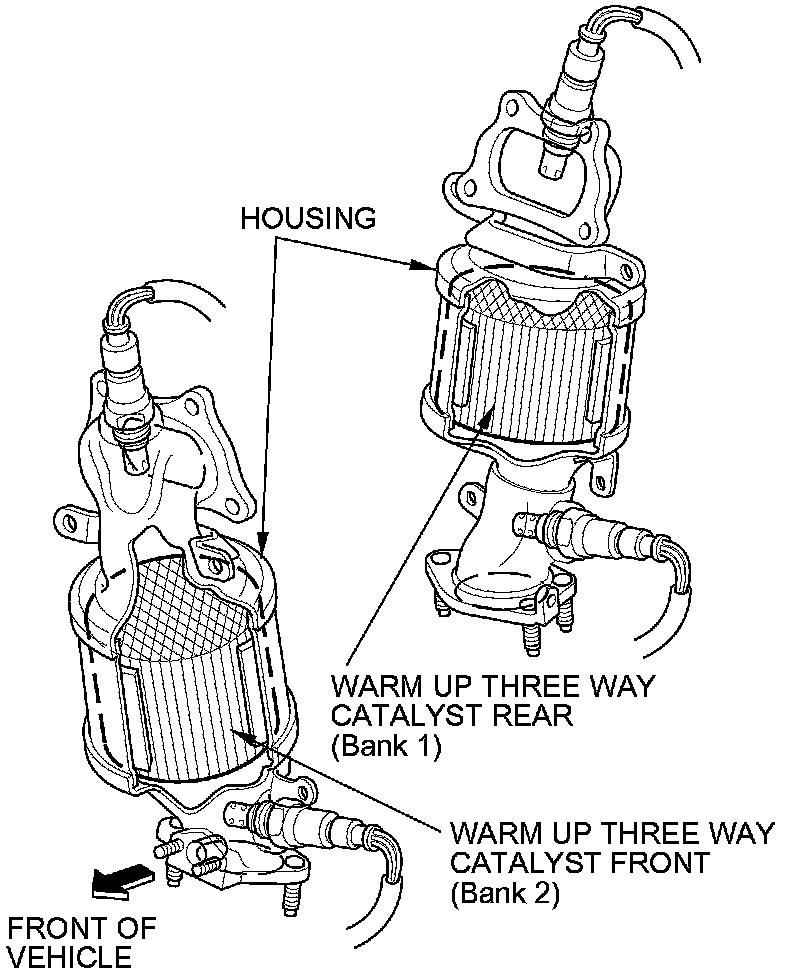 HOUSING

WARM UP THREE WAY CATALYST REAR (Bank 1)

WARM UP THREE WAY CATALYST FRONT (Bank 2)

FRONT OF VEHICLE