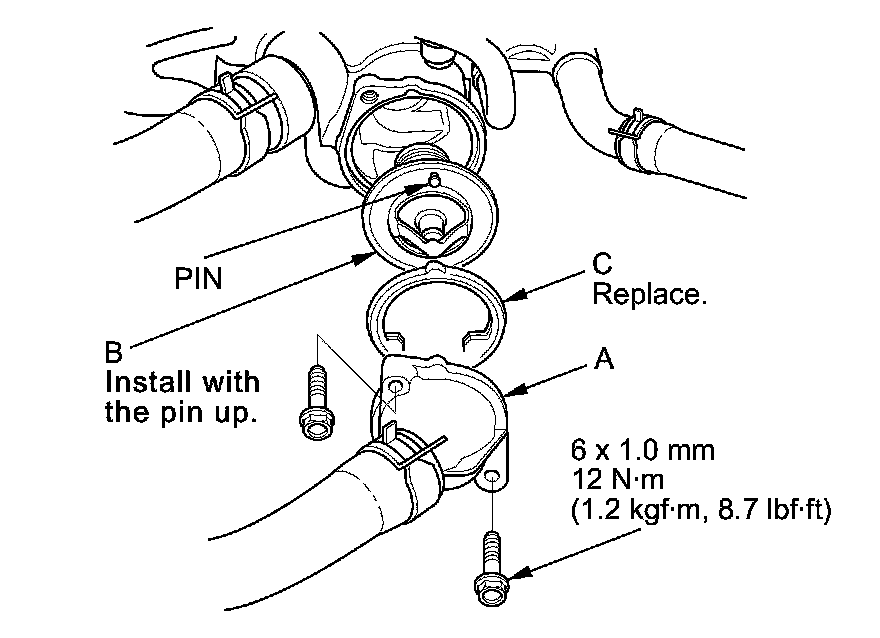 PIN

C
Replace.

B
Install with the pin up.

A

6 x 1.0 mm
12 N·m
(1.2 kgf·m, 8.7 lbf·ft)