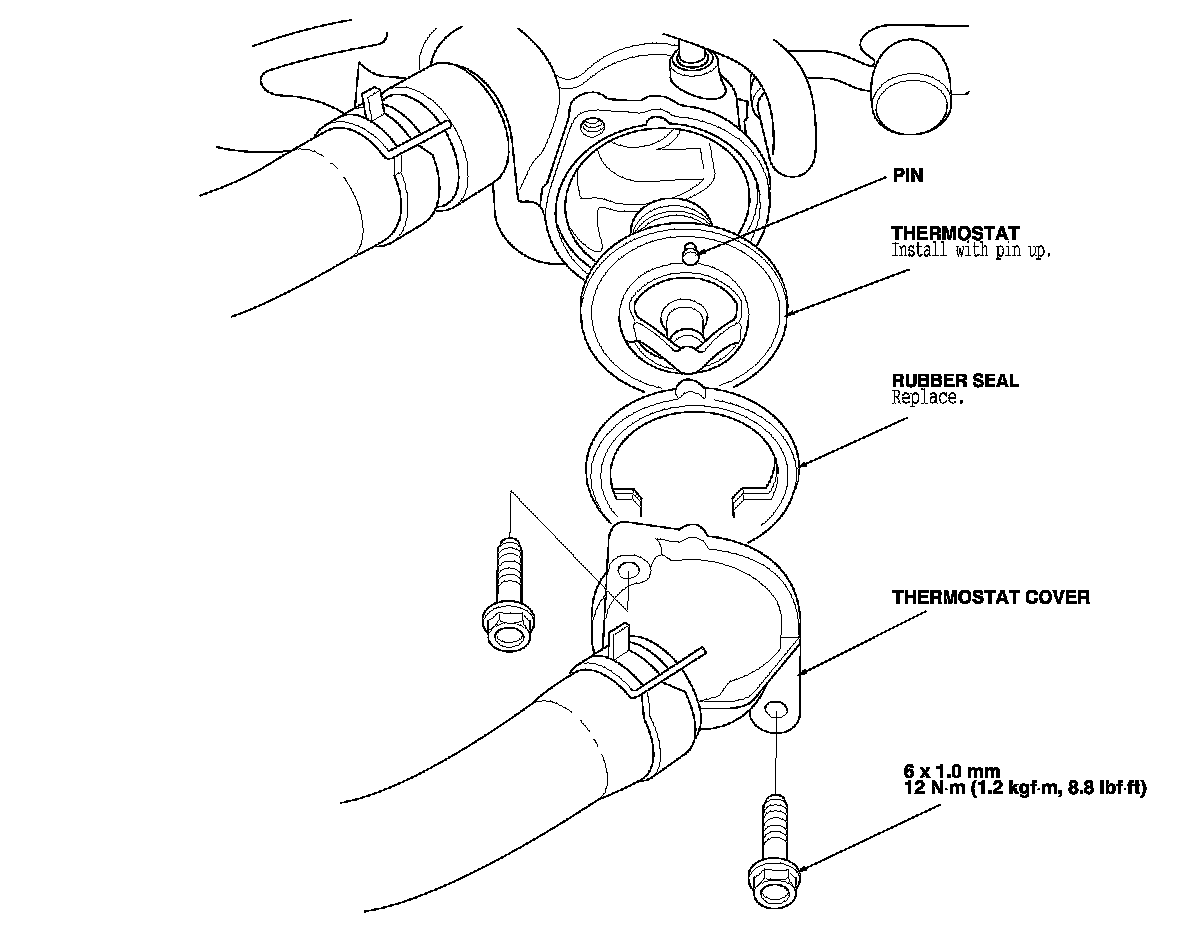 PIN

THERMOSTAT
Install with pin up.

RUBBER SEAL
Replace.

THERMOSTAT COVER

6 x 1.0 mm
12 N·m (1.2 kgf·m, 8.8 lbf·ft)