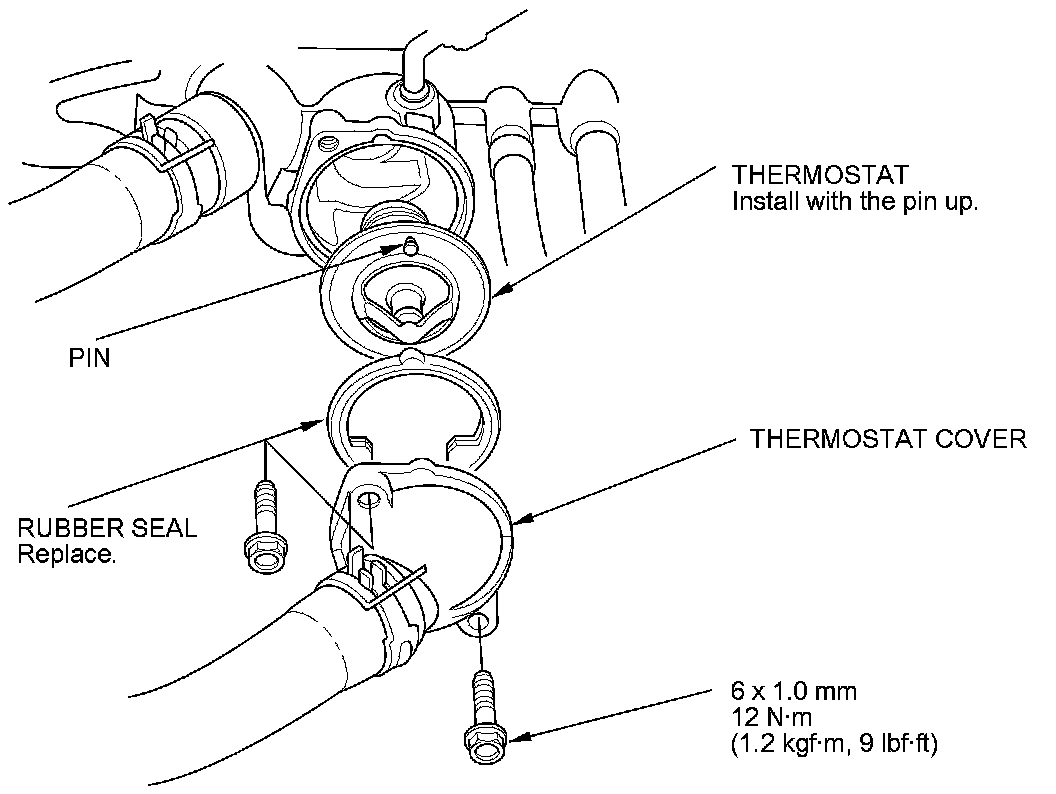 THERMOSTAT
Install with the pin up.

PIN

THERMOSTAT COVER

RUBBER SEAL
Replace.

6 x 1.0 mm
12 N·m
(1.2 kgf·m, 9 lbf·ft)