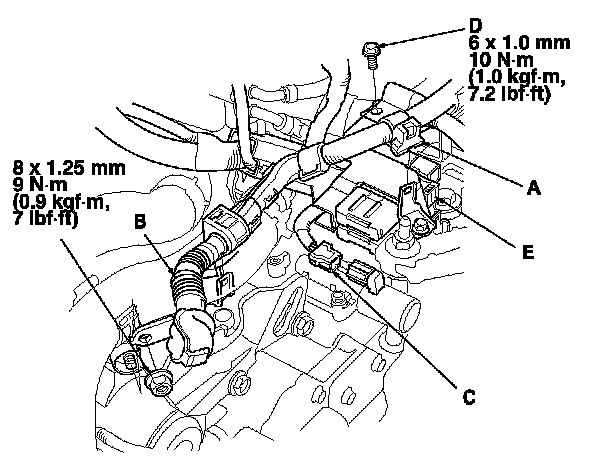 D
6 x 1.0 mm
10 N·m
(1.0 kgf·m,
7.2 lbf·ft)

8 x 1.25 mm
9 N·m
(0.9 kgf·m,
7 lbf·ft)

B

A

E

C