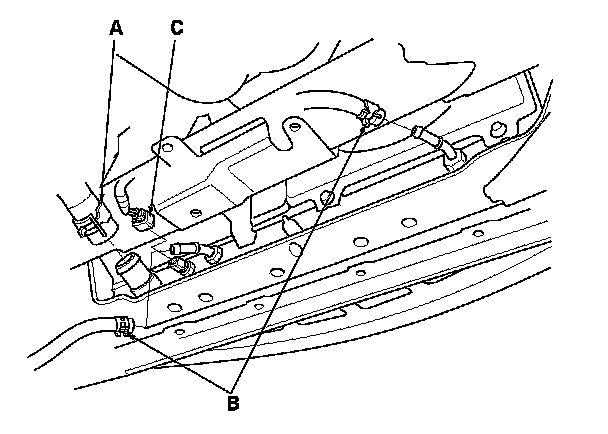 A
C
B