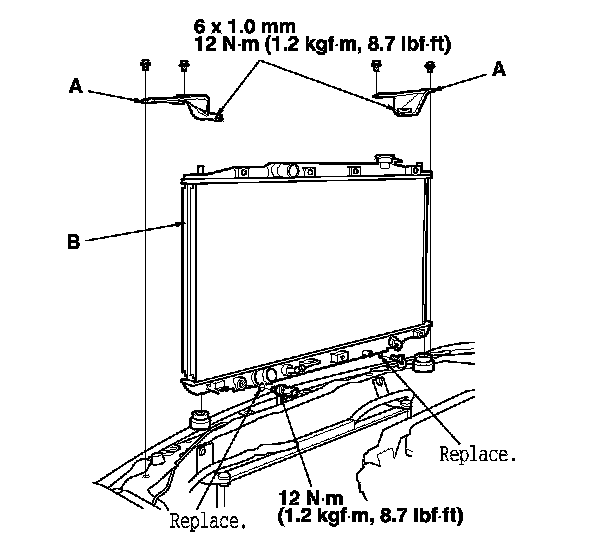 6 x 1.0 mm
12 N·m (1.2 kgf·m, 8.7 lbf·ft)

A

A

B

Replace.

12 N·m
(1.2 kgf·m, 8.7 lbf·ft)

Replace.