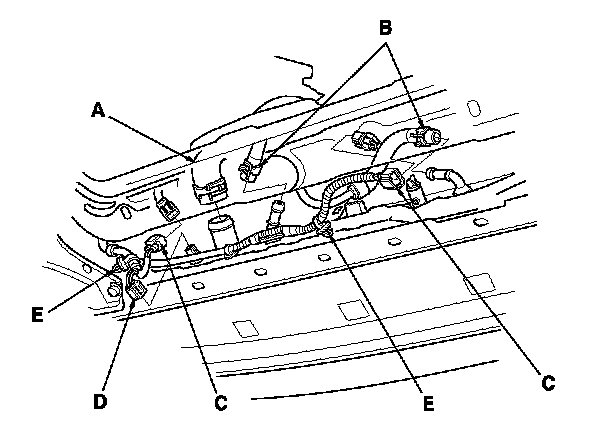 B
A
E
D
C
E
C