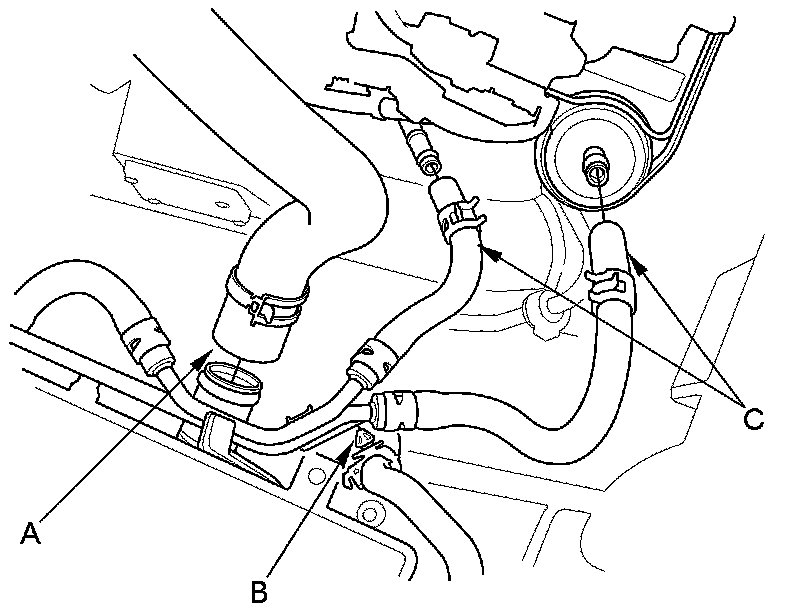 C

A

B