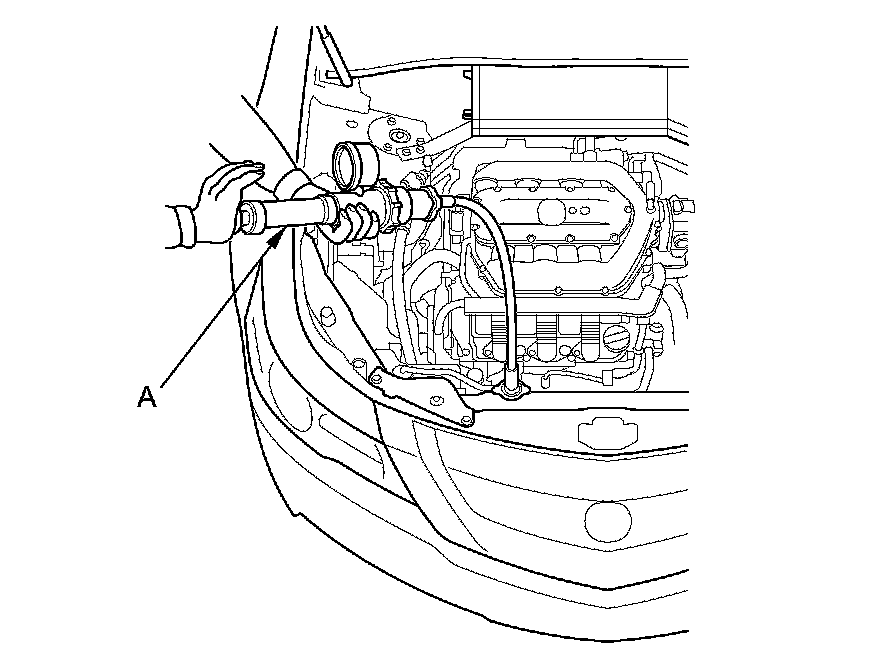 A