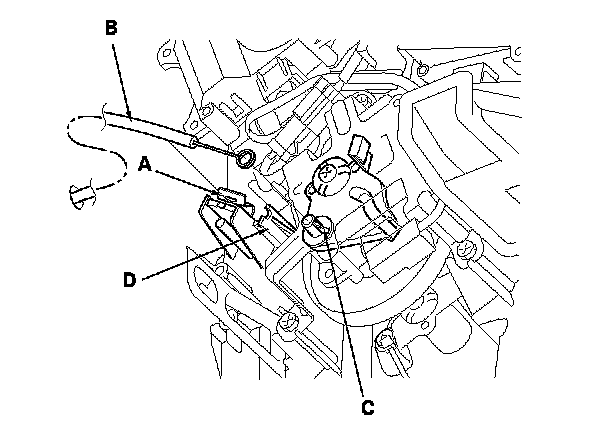 B
A
D
C