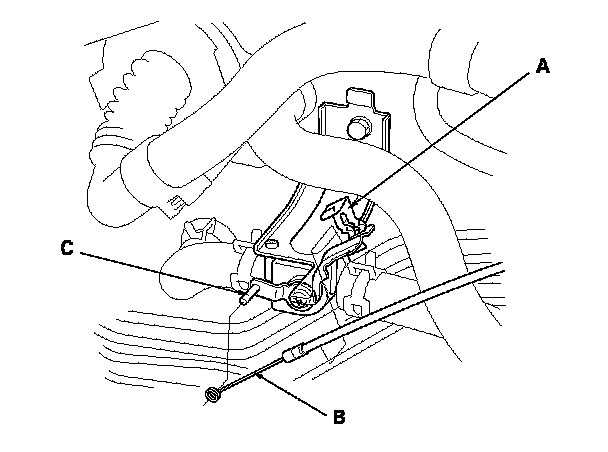 A

C

B