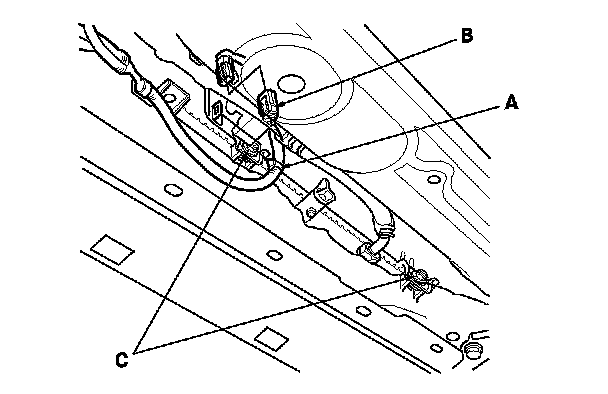 B
A
C