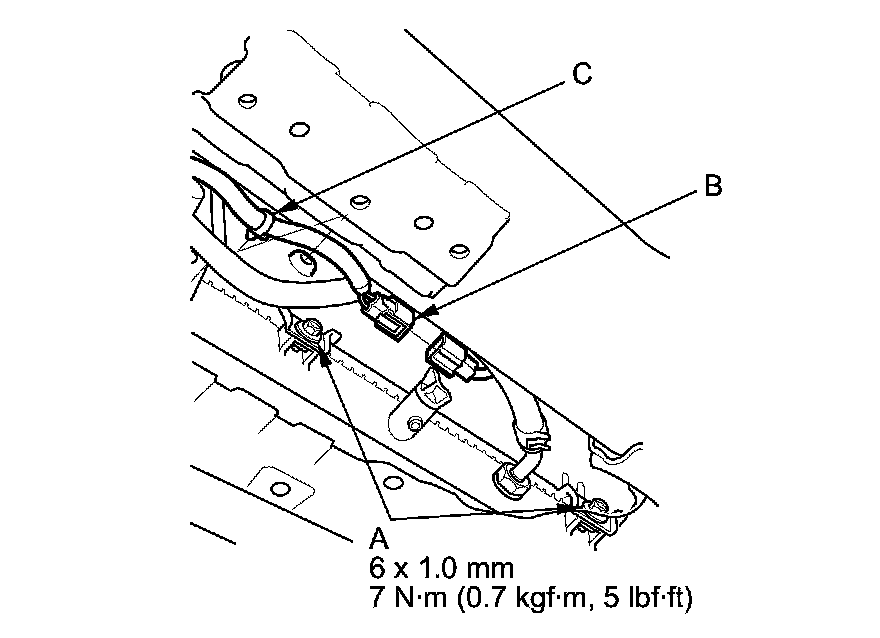 C

B

A
6 x 1.0 mm
7 N·m (0.7 kgf·m, 5 lbf·ft)