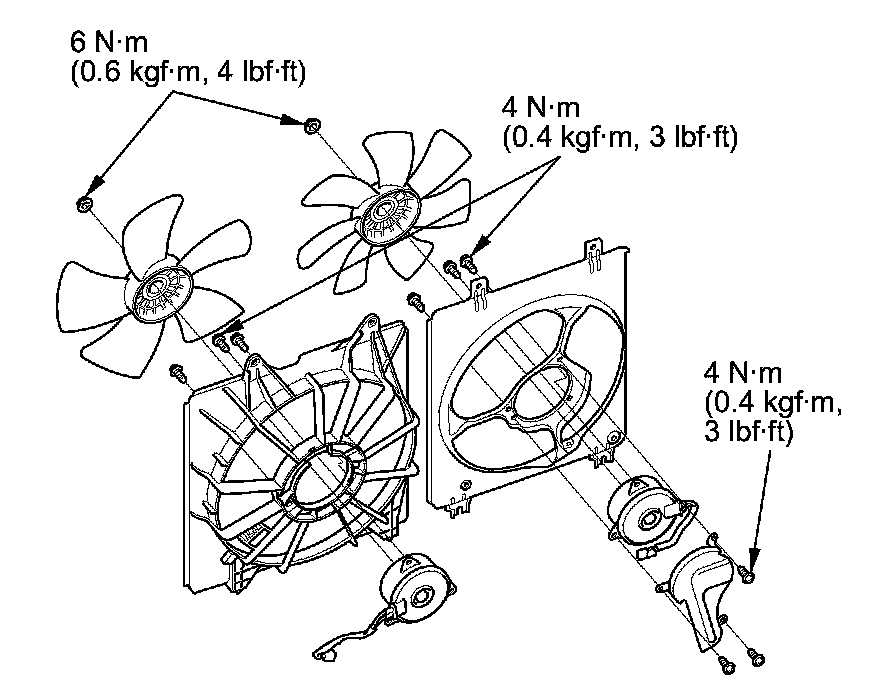 6 N·m
(0.6 kgf·m, 4 lbf·ft)

4 N·m
(0.4 kgf·m, 3 lbf·ft)

4 N·m
(0.4 kgf·m,
3 lbf·ft)