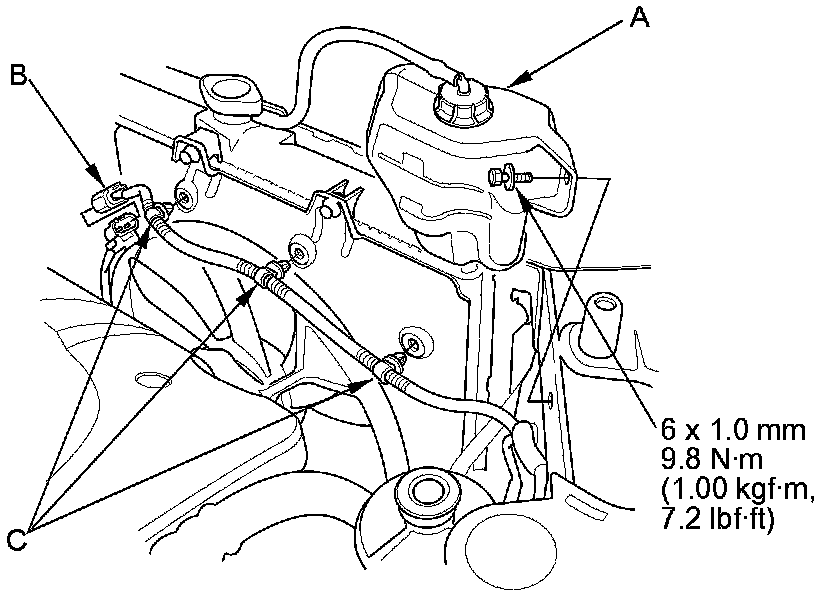 A

B

C

6 x 1.0 mm
9.8 N·m
(1.00 kgf·m,
7.2 lbf·ft)