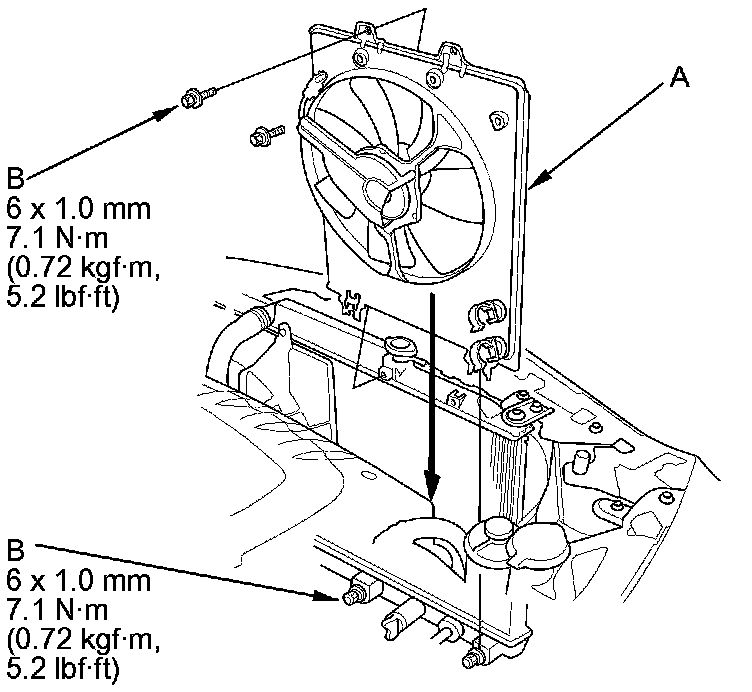 A

B
6 x 1.0 mm
7.1 N·m
(0.72 kgf·m,
5.2 lbf·ft)

B
6 x 1.0 mm
7.1 N·m
(0.72 kgf·m,
5.2 lbf·ft)