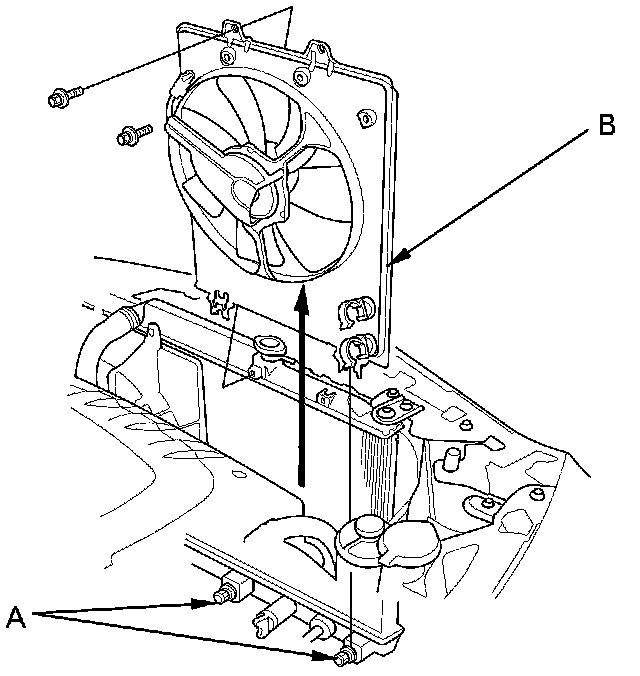 B

A