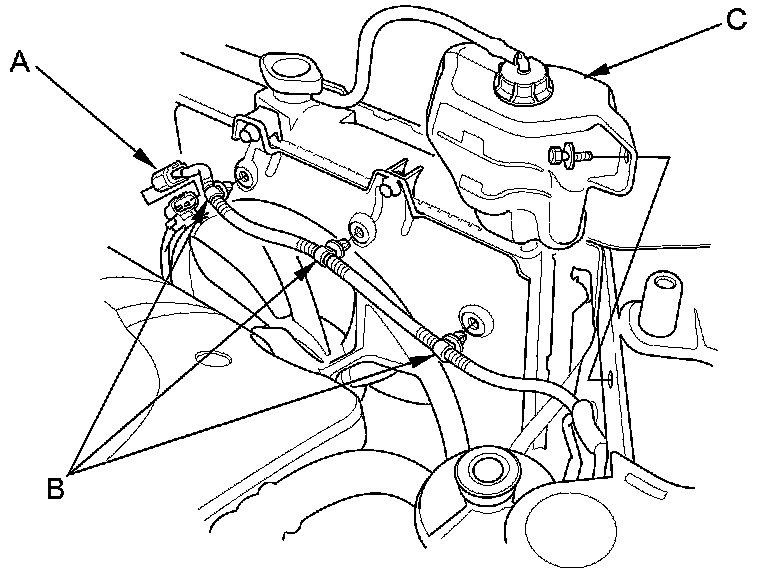 A

C

B