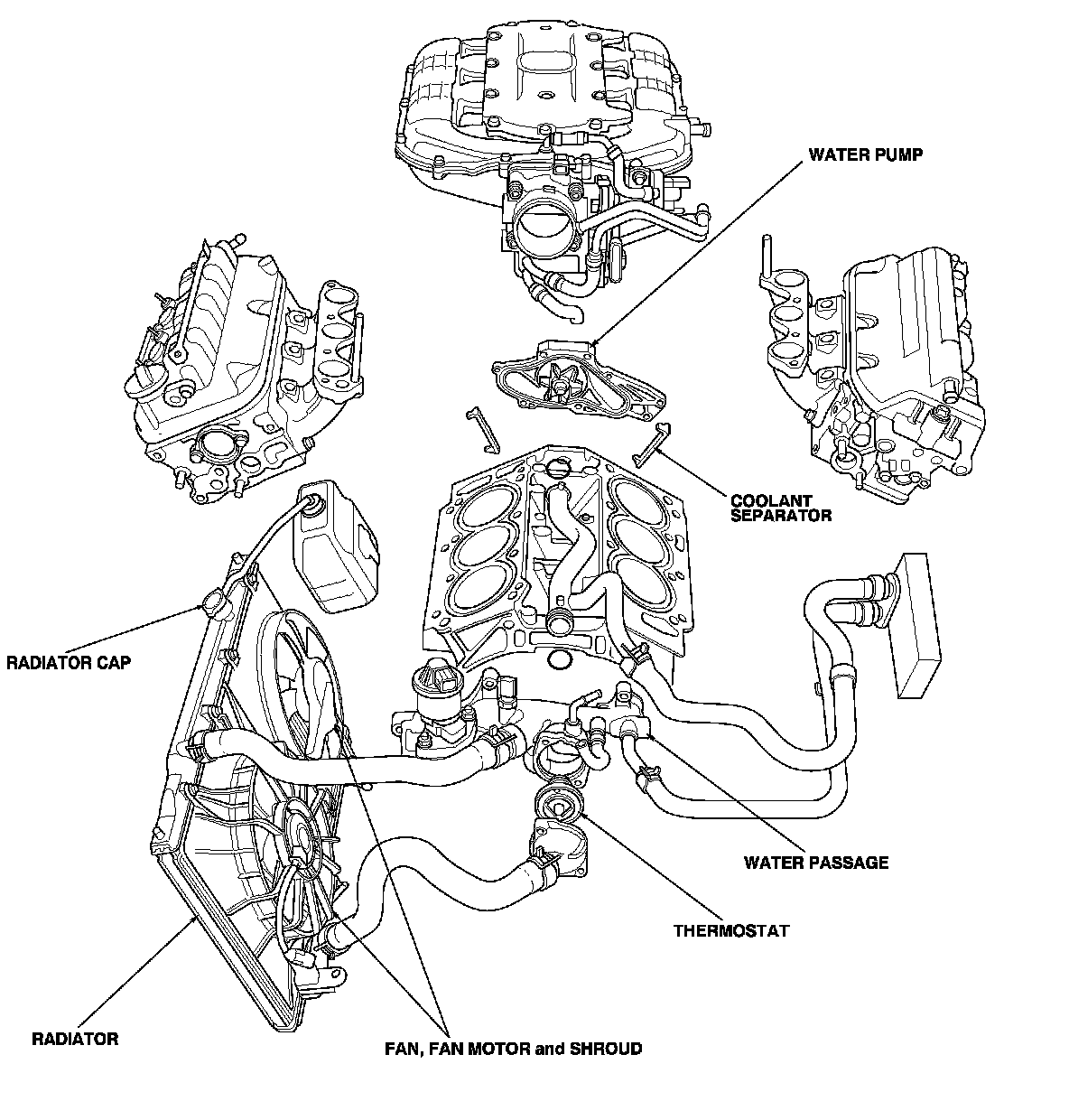 WATER PUMP

COOLANT SEPARATOR

RADIATOR CAP

WATER PASSAGE

THERMOSTAT

RADIATOR

FAN, FAN MOTOR and SHROUD