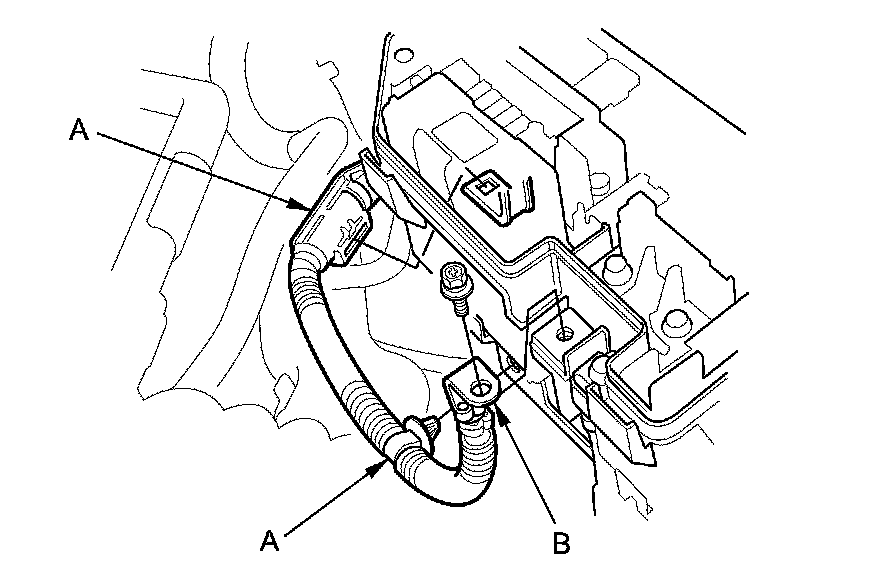 A

A

B