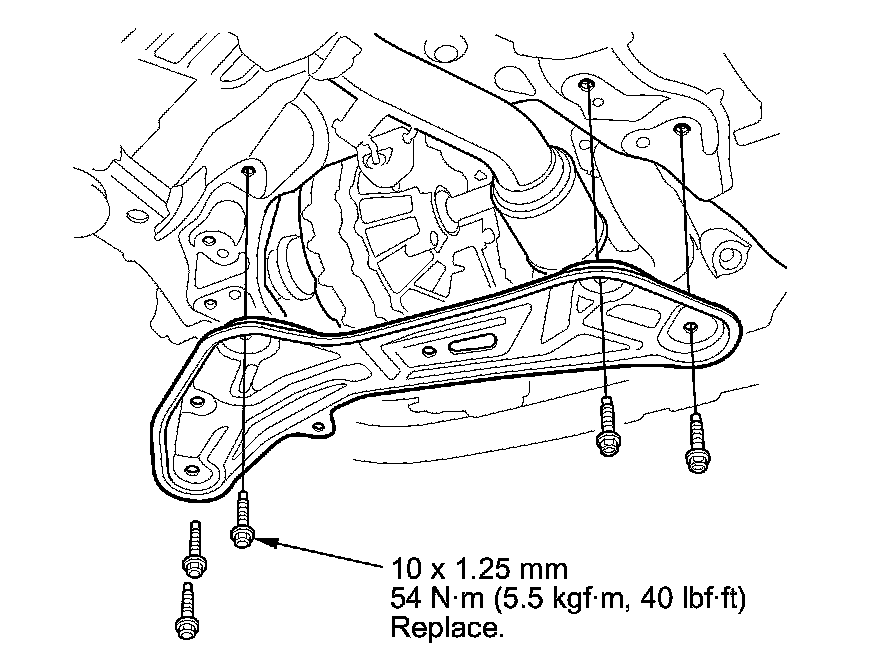 10 x 1.25 mm
54 N·m (5.5 kgf·m, 40 lbf·ft)
Replace.