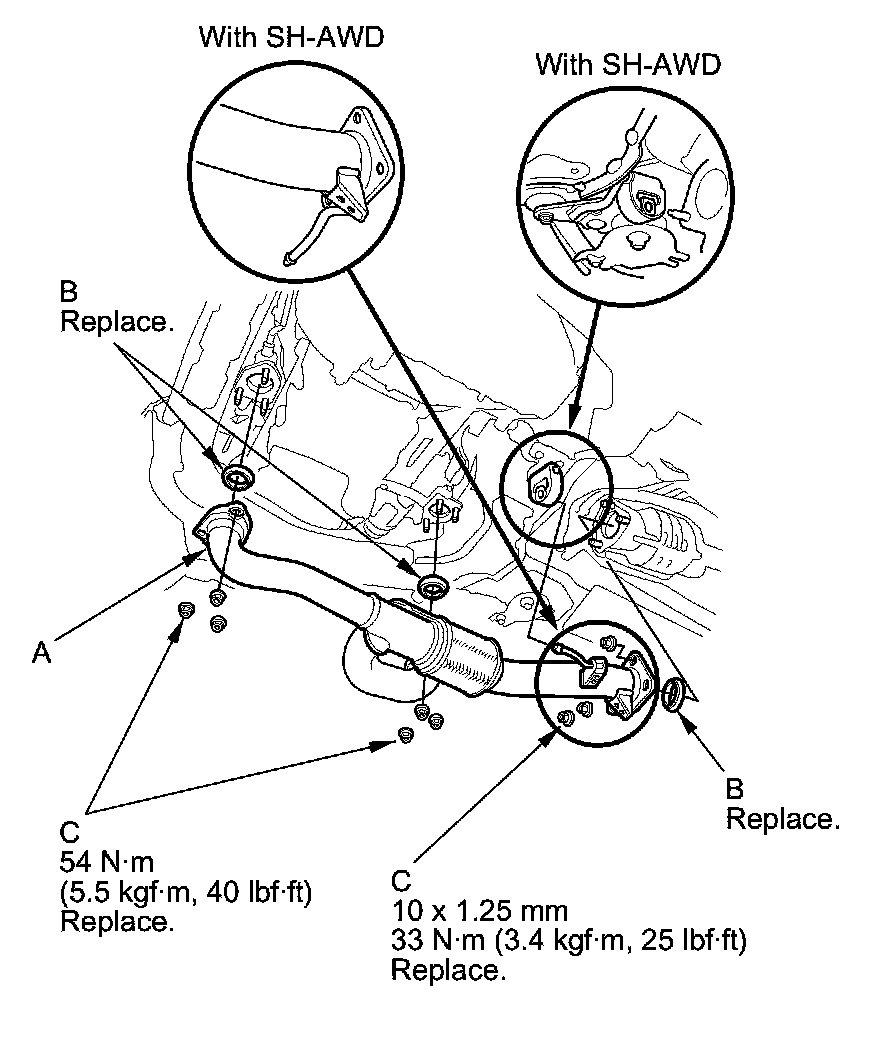 With SH-AWD

With SH-AWD

B
Replace.

A

C
54 N·m
(5.5 kgf·m, 40 lbf·ft)
Replace.

C
10 x 1.25 mm
33 N·m (3.4 kgf·m, 25 lbf·ft)
Replace.

B
Replace.