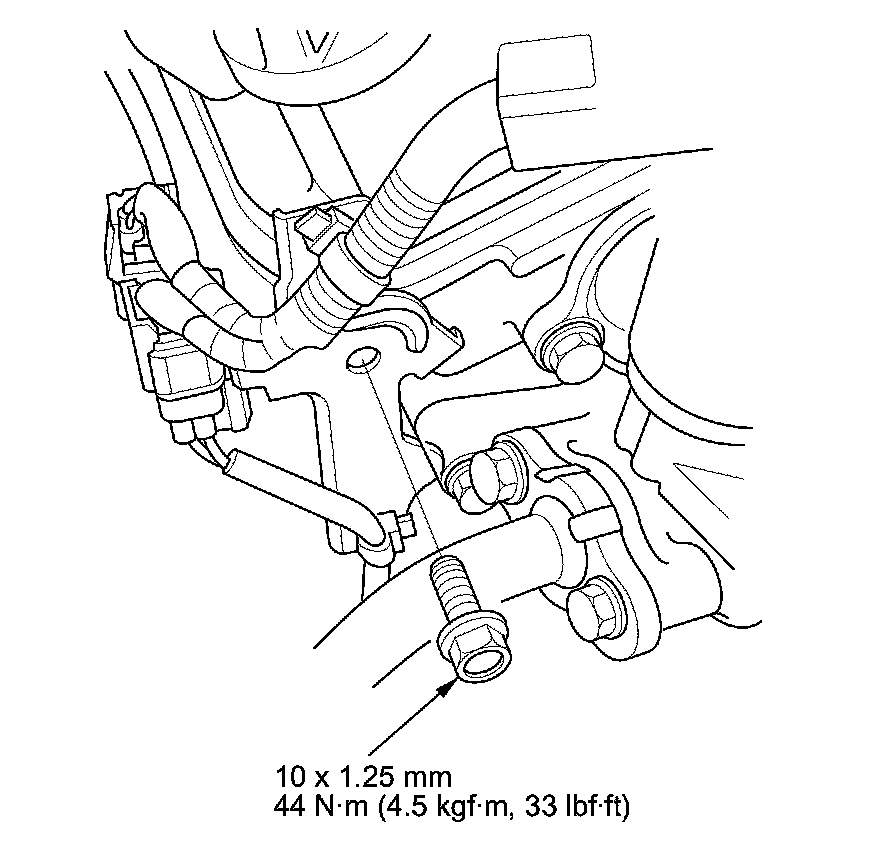 10 x 1.25 mm
44 N·m (4.5 kgf·m, 33 lbf·ft)