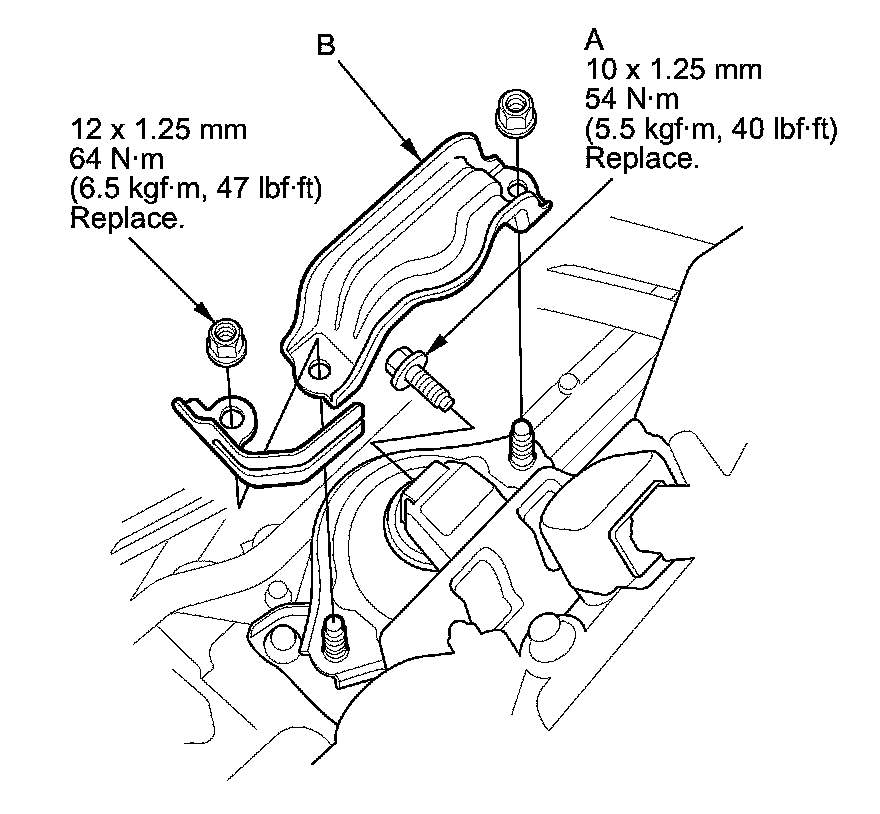 B

A
10 x 1.25 mm
54 N·m
(5.5 kgf·m, 40 lbf·ft)
Replace.

12 x 1.25 mm
64 N·m
(6.5 kgf·m, 47 lbf·ft)
Replace.