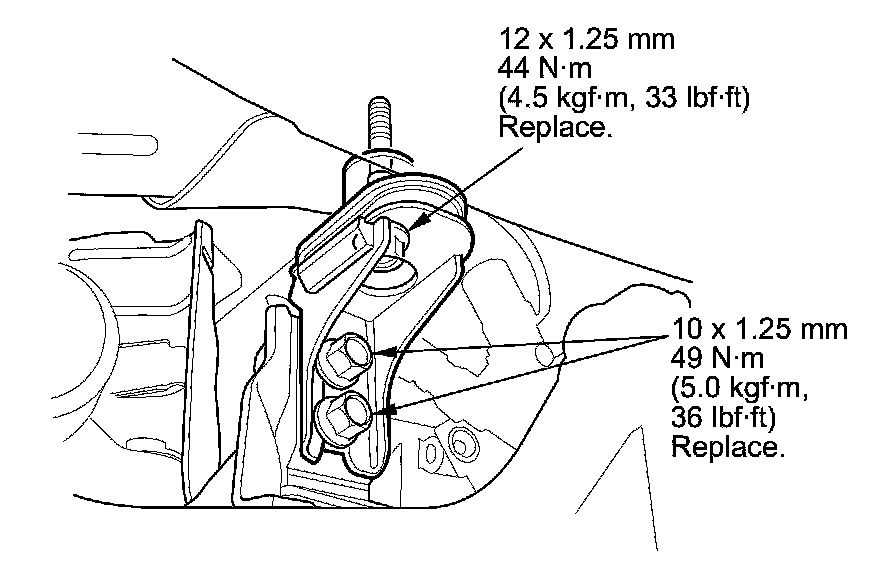 12 x 1.25 mm
44 N·m
(4.5 kgf·m, 33 lbf·ft)
Replace.

10 x 1.25 mm
49 N·m
(5.0 kgf·m,
36 lbf·ft)
Replace.