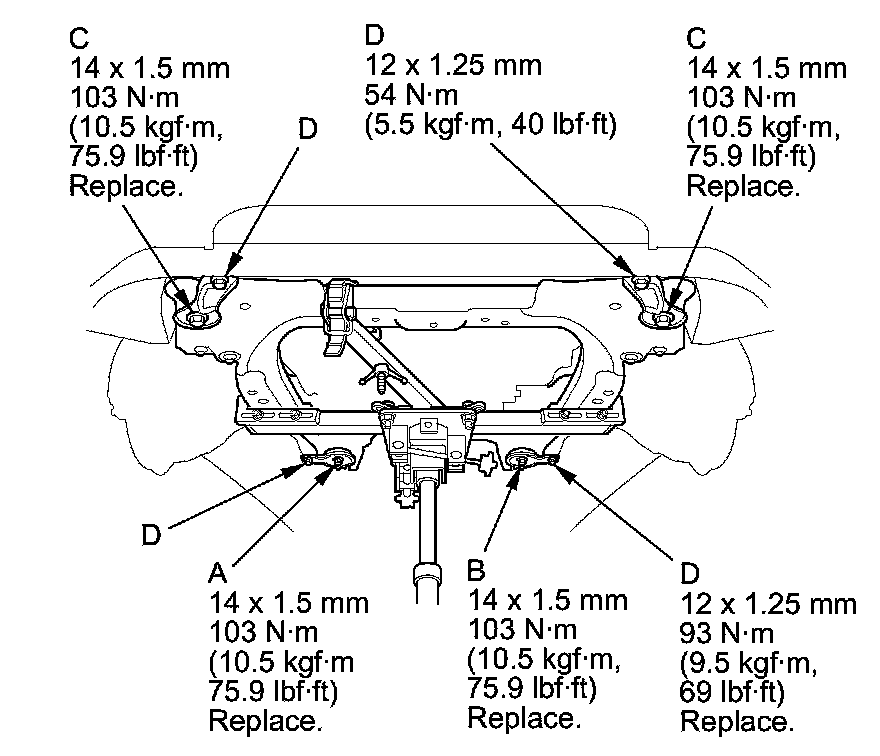 C
14 x 1.5 mm
103 N·m
(10.5 kgf·m,
75.9 lbf·ft)
Replace.

D

D
12 x 1.25 mm
54 N·m
(5.5 kgf·m, 40 lbf·ft)

C
14 x 1.5 mm
103 N·m
(10.5 kgf·m,
75.9 lbf·ft)
Replace.

D

A
14 x 1.5 mm
103 N·m
(10.5 kgf·m
75.9 lbf·ft)
Replace.

B
14 x 1.5 mm
103 N·m
(10.5 kgf·m,
75.9 lbf·ft)
Replace.

D
12 x 1.25 mm
93 N·m
(9.5 kgf·m,
69 lbf·ft)
Replace.