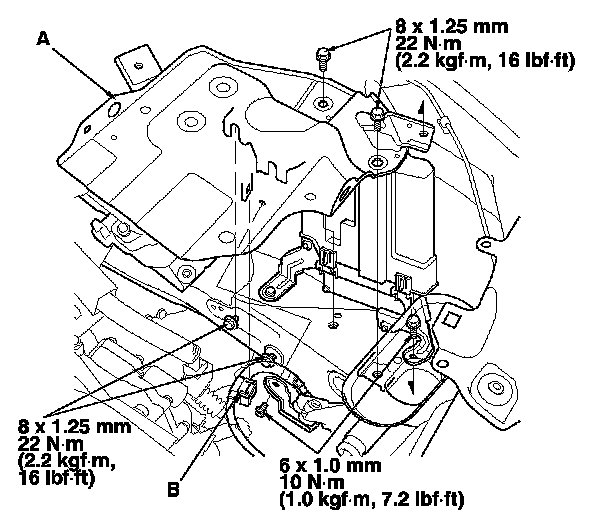 A

8 x 1.25 mm
22 N·m
(2.2 kgf·m, 16 lbf·ft)

8 x 1.25 mm
22 N·m
(2.2 kgf·m,
16 lbf·ft)

B

6 x 1.0 mm
10 N·m
(1.0 kgf·m, 7.2 lbf·ft)