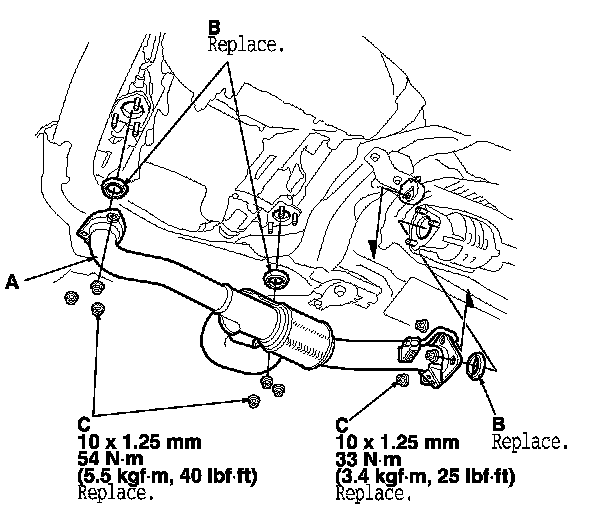 B
Replace.

A

C
10 x 1.25 mm
54 N·m
(5.5 kgf·m, 40 lbf·ft)
Replace.

C
10 x 1.25 mm
33 N·m
(3.4 kgf·m, 25 lbf·ft)
Replace.

B
Replace.