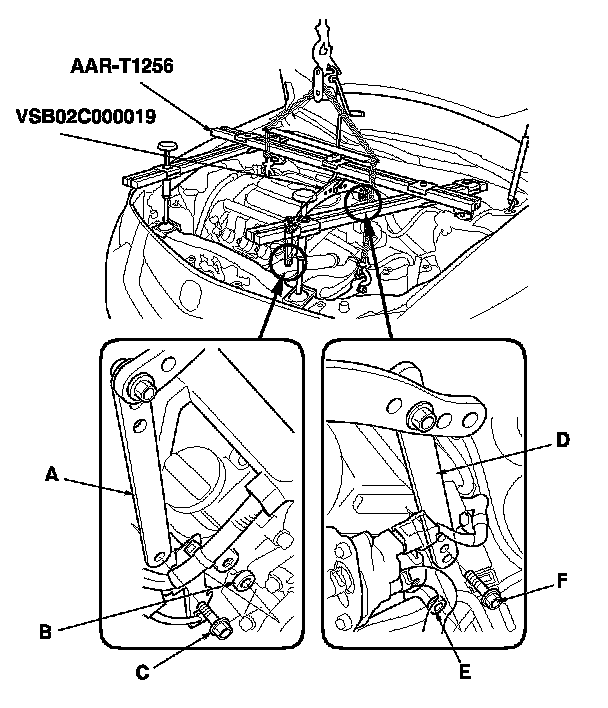 AAR-T1256

VSB02C000019

A

B

C

D

E

F