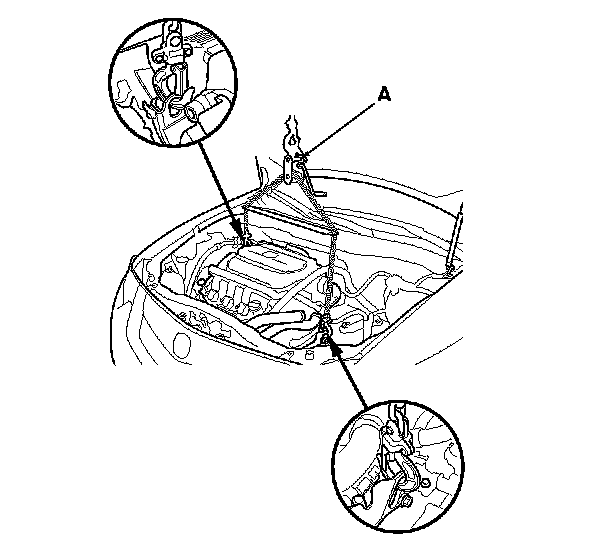 A