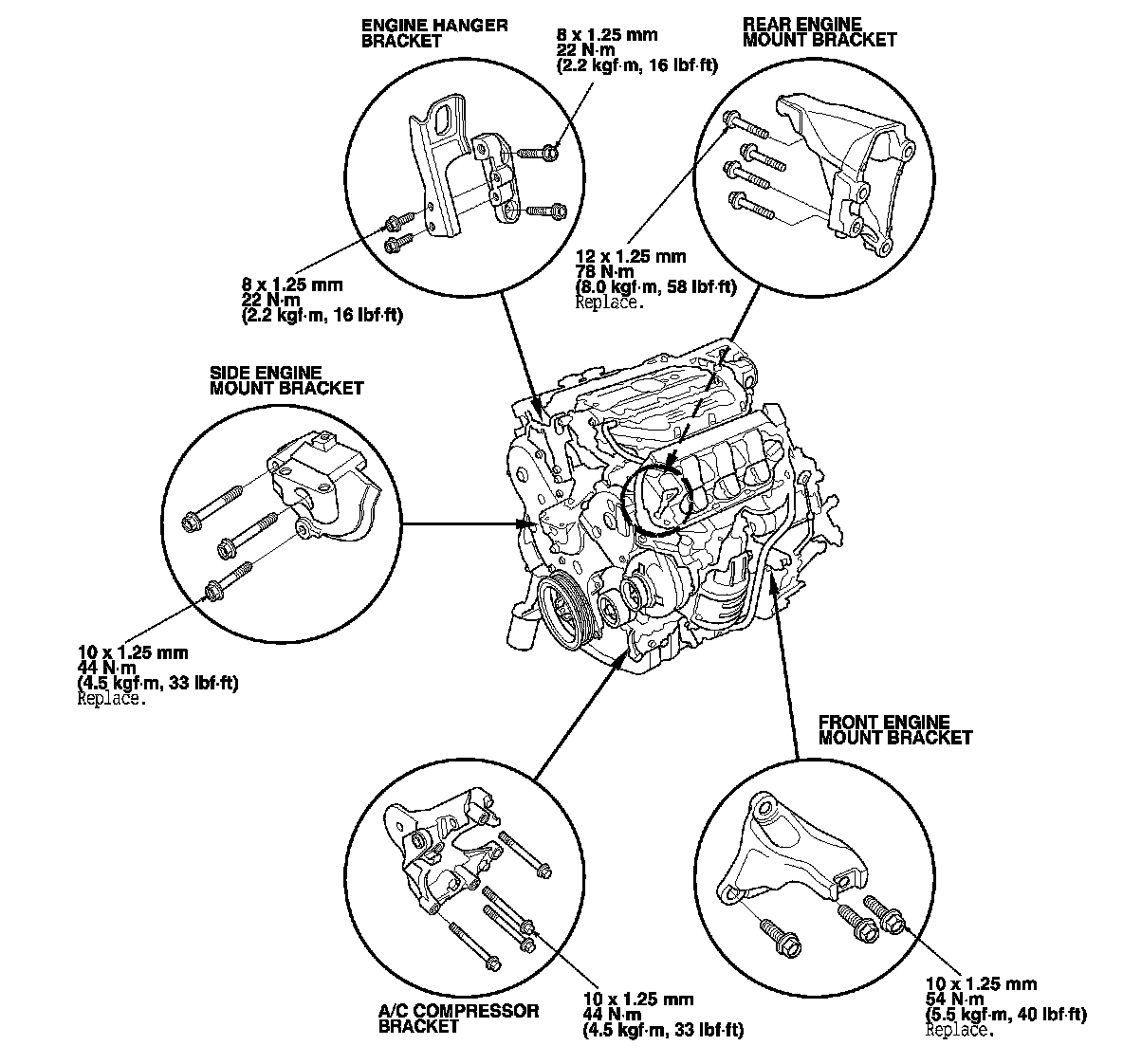 ENGINE HANGER BRACKET

8 x 1.25 mm
22 N·m
(2.2 kgf·m, 16 lbf·ft)

REAR ENGINE MOUNT BRACKET

8 x 1.25 mm
22 N·m
(2.2 kgf·m, 16 lbf·ft)

12 x 1.25 mm
78 N·m
(8.0 kgf·m, 58 lbf·ft)
Replace.

SIDE ENGINE MOUNT BRACKET

10 x 1.25 mm
44 N·m
(4.5 kgf·m, 33 lbf·ft)
Replace.

FRONT ENGINE MOUNT BRACKET

A/C COMPRESSOR BRACKET

10 x 1.25 mm
44 N·m
(4.5 kgf·m, 33 lbf·ft)

10 x 1.25 mm
54 N·m
(5.5 kgf·m, 40 lbf·ft)
Replace.