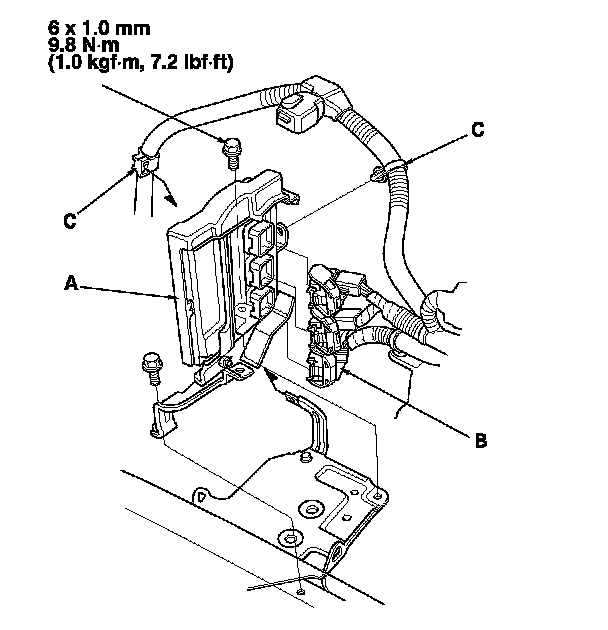 6 x 1.0 mm
9.8 N·m
(1.0 kgf·m, 7.2 lbf·ft)

C

C

A

B