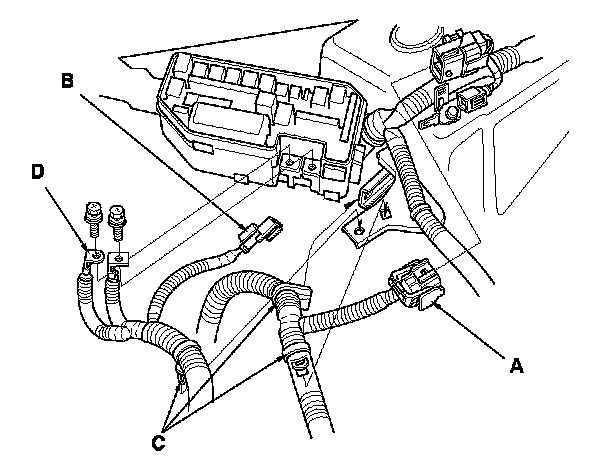 B
D
A
C